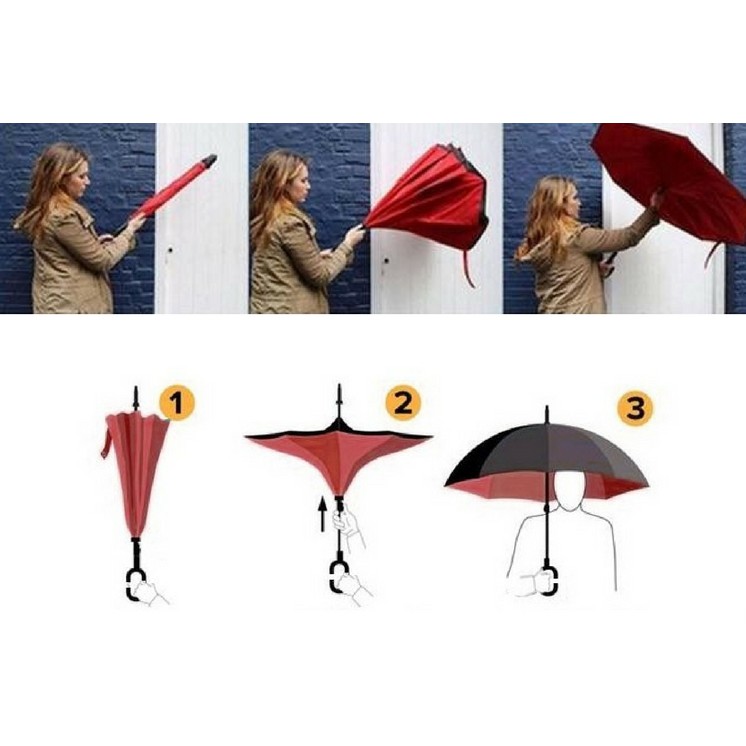 1

2

3