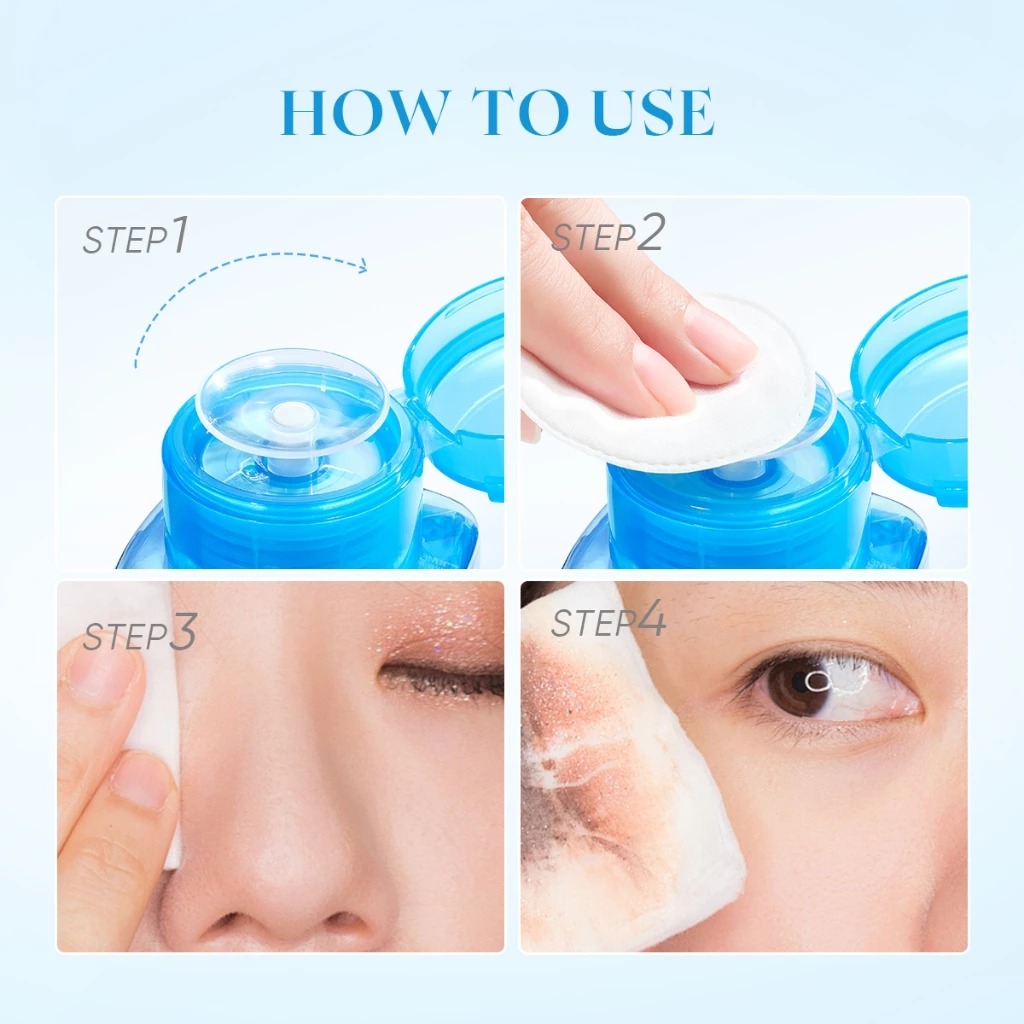 HOW TO USE

STEP1

STEP2

STEP3

STEP4